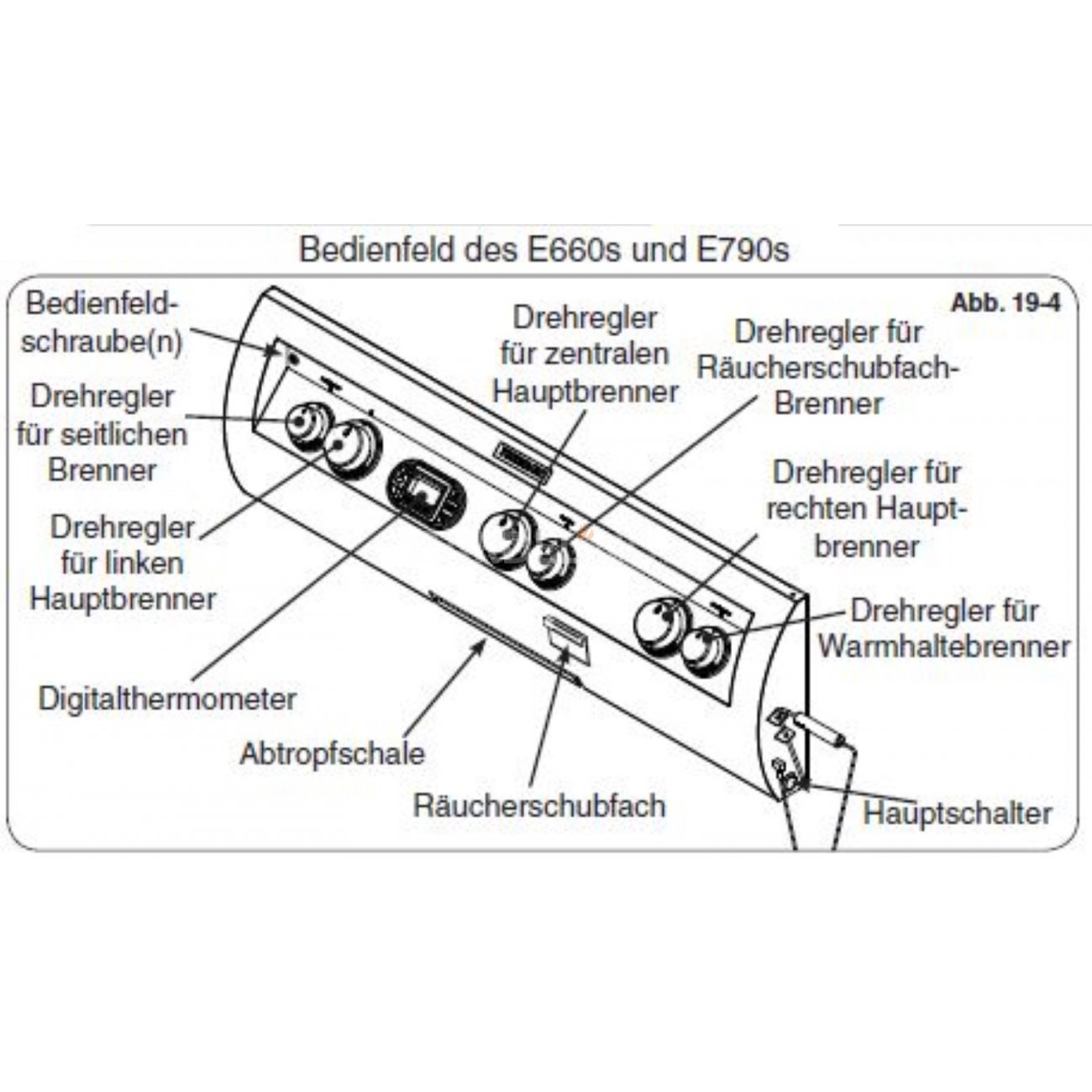 Bedienfeld des E660s und E790s

Abb. 19-4

Bedienfeldschraube(n)

Drehregler für seitlichen Brenner

Drehregler für linken Hauptbrenner

Drehregler für zentralen Hauptbrenner

Drehregler für Räucherschubfach-Brenner

Drehregler für rechten Hauptbrenner

Drehregler für Warmhaltebrenner

Digitalthermometer

Abtropfschale

Räucherschubfach

Hauptschalter